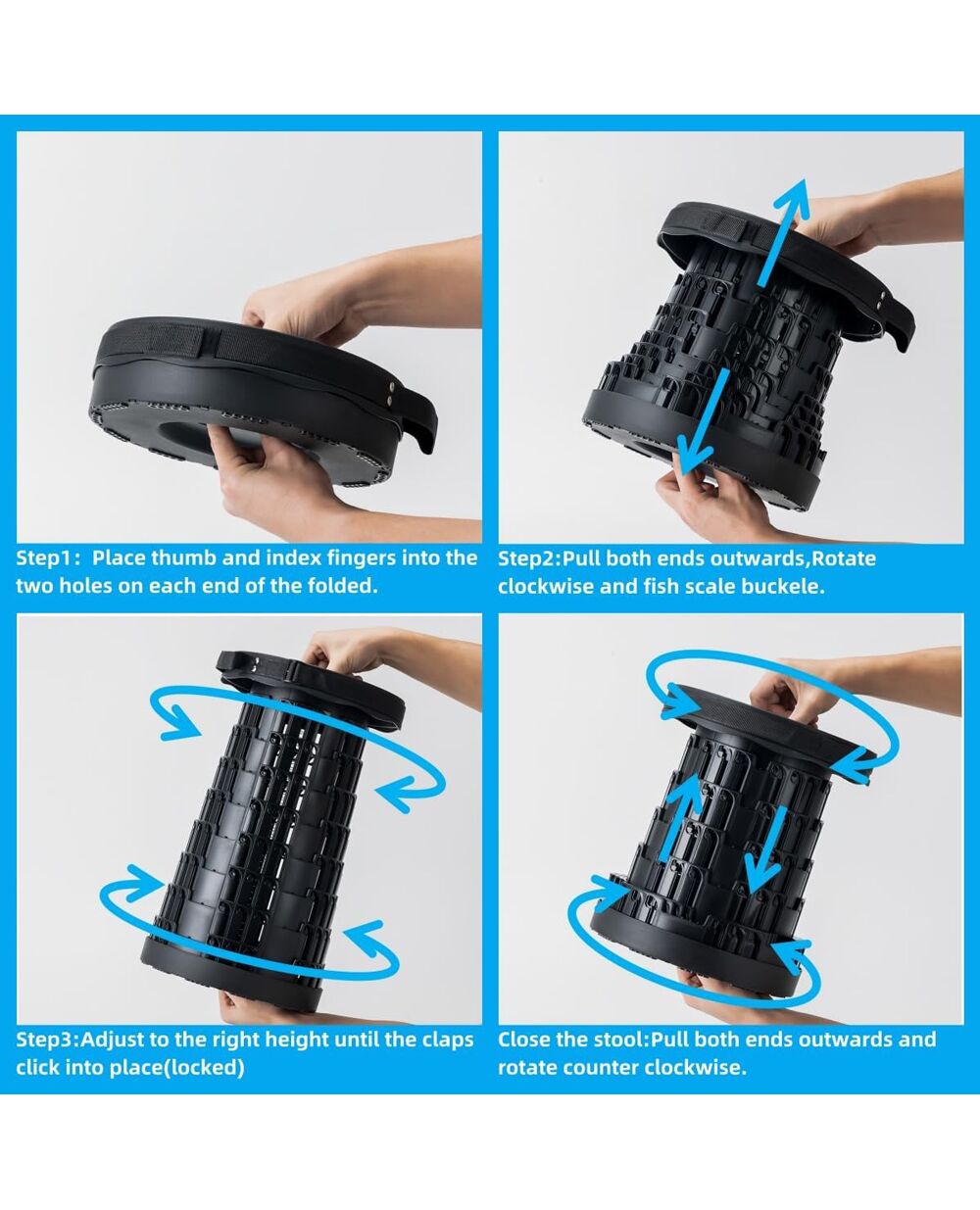 Step1: Place thumb and index fingers into the two holes on each end of the folded.

Step2:Pull both ends outwards,Rotate clockwise and fish scale buckele.

Step3:Adjust to the right height until the claps click into place(locked)

Close the stool:Pull both ends outwards and rotate counter clockwise.