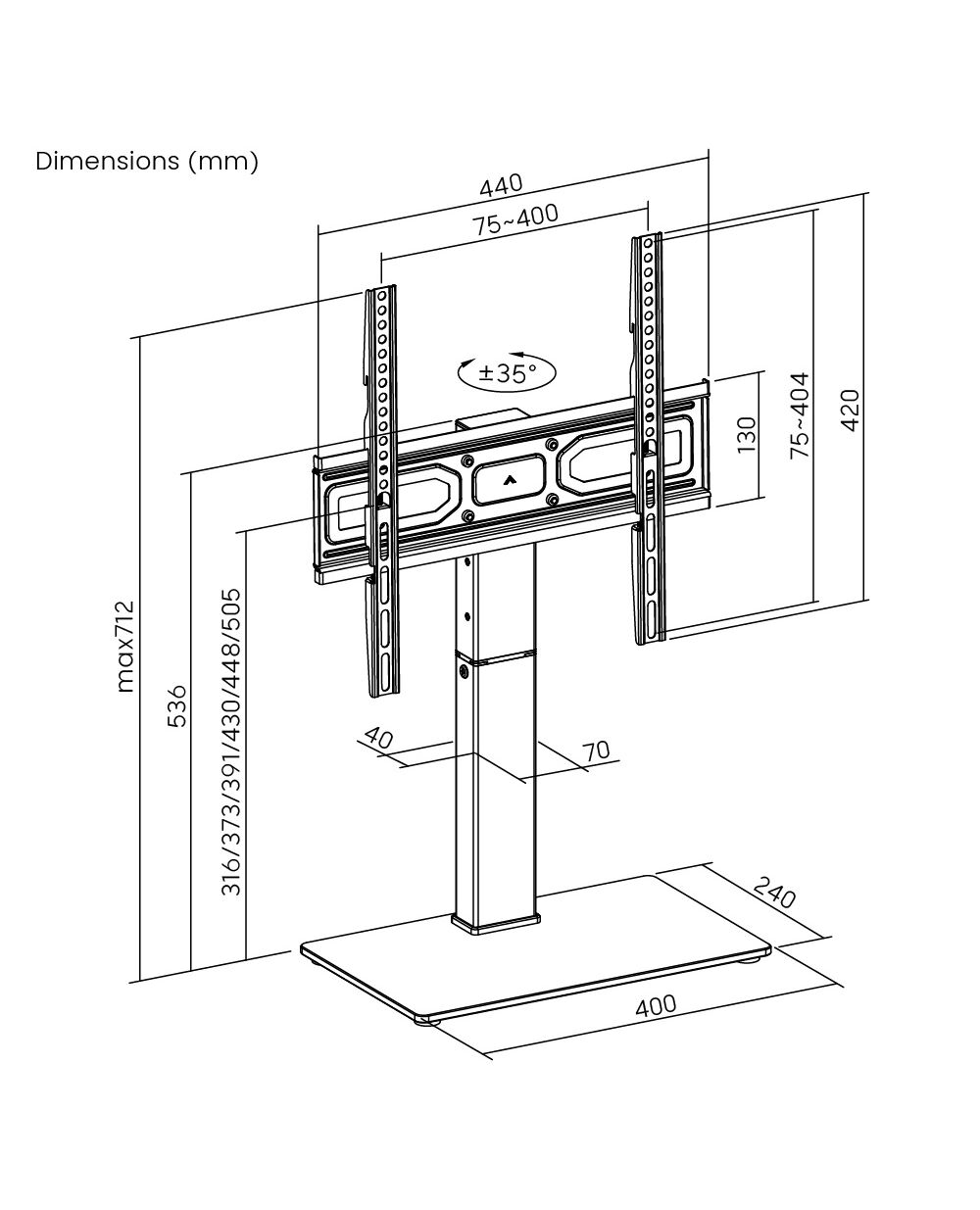 Dimensions (mm)

440

75~400

±35°

130

75~404

420

max712

536

316/373/391/430/448/505

40

70

240

400