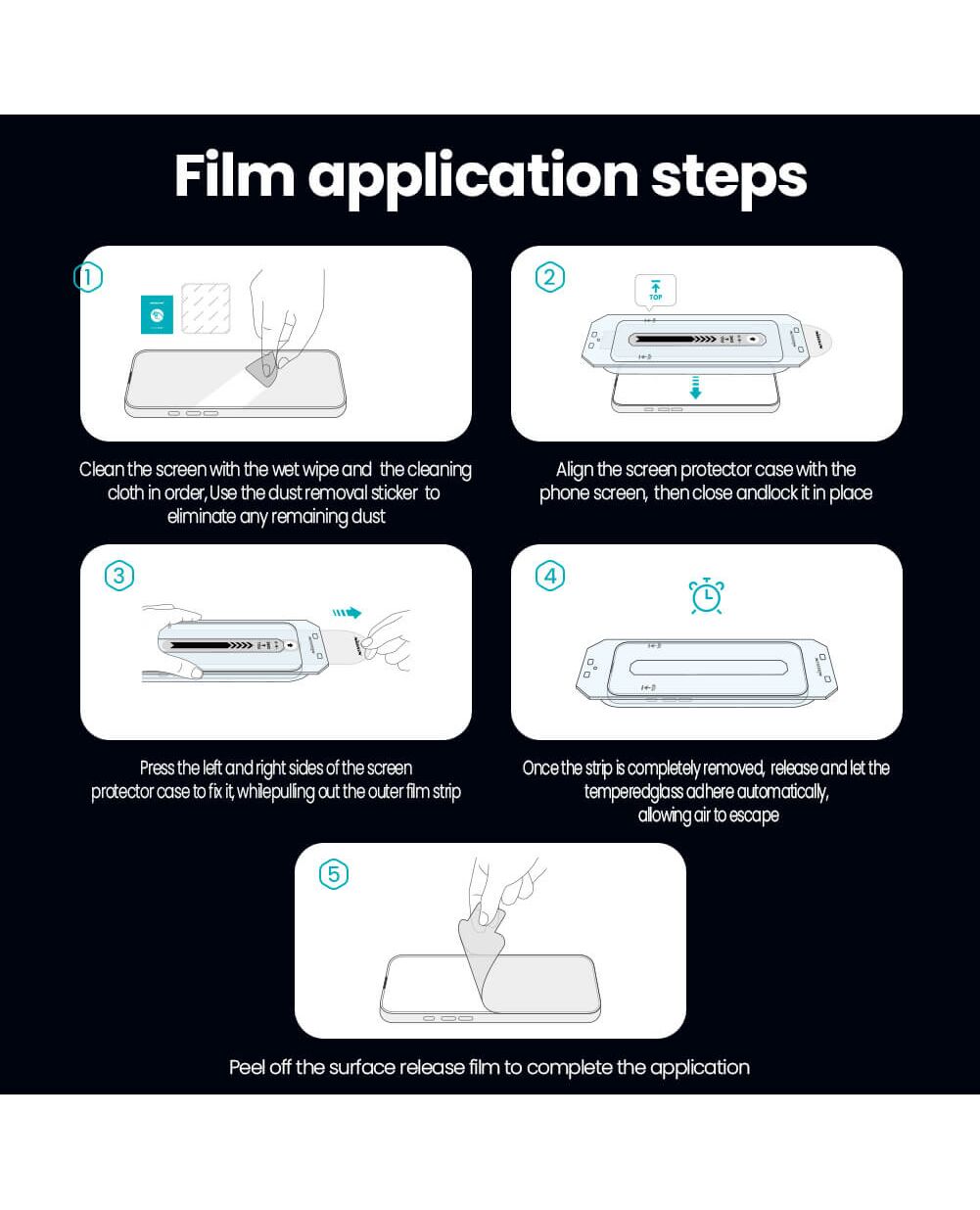 Film application steps

1

Clean the screen with the wet wipe and the cleaning cloth in order, Use the dust removal sticker to eliminate any remaining dust

2

TOP

Align the screen protector case with the phone screen, then close andlock it in place

3

Press the left and right sides of the screen protector case to fix it, whilepulling out the outer film strip

4

Once the strip is completely removed, release and let the temperedglass adhere automatically, allowing air to escape

5

Peel off the surface release film to complete the application