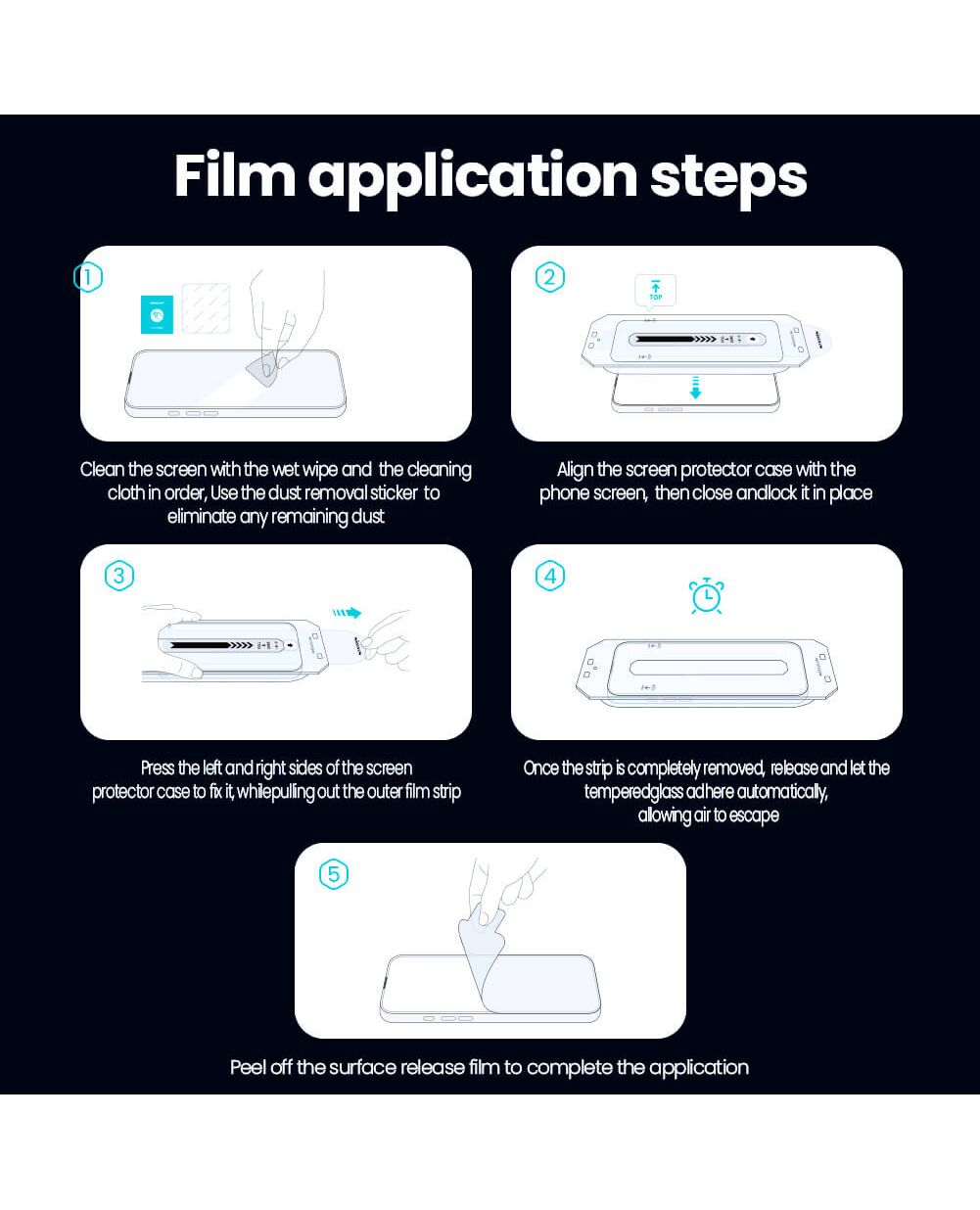 Film application steps

1

Clean the screen with the wet wipe and the cleaning cloth in order, Use the dust removal sticker to eliminate any remaining dust

2

TOP

Align the screen protector case with the phone screen, then close andlock it in place

3

Press the left and right sides of the screen protector case to fix it, whilepulling out the outer film strip

4

Once the strip is completely removed, release and let the temperedglass adhere automatically, allowing air to escape

5

Peel off the surface release film to complete the application