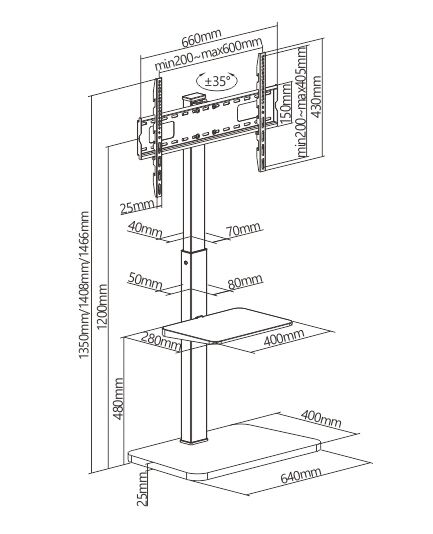 660mm
min200~max600mm
±35°
150mm
min200~max405mm
430mm
25mm
40mm
70mm
50mm
80mm
1350mm/1408mm/1466mm
1200mm
280mm
400mm
480mm
400mm
640mm
25mm