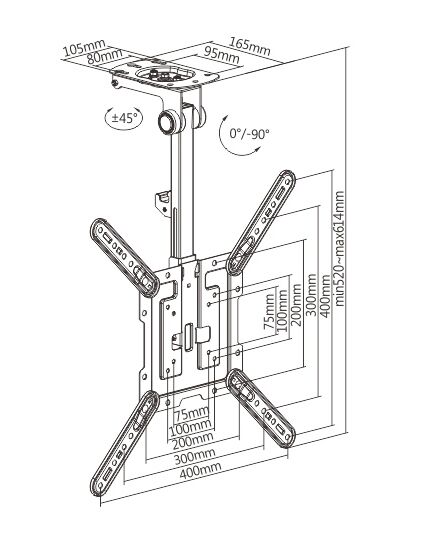 105mm
80mm
165mm
95mm
±45°
0°/-90°
75mm
100mm
200mm
300mm
400mm
min520~max614mm
75mm
100mm
200mm
300mm
400mm