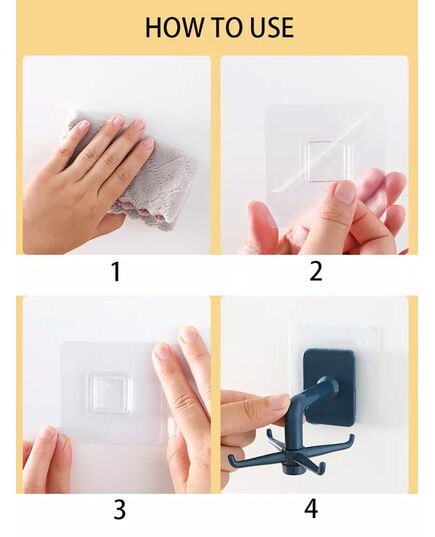 HOW TO USE

1

2

3

4