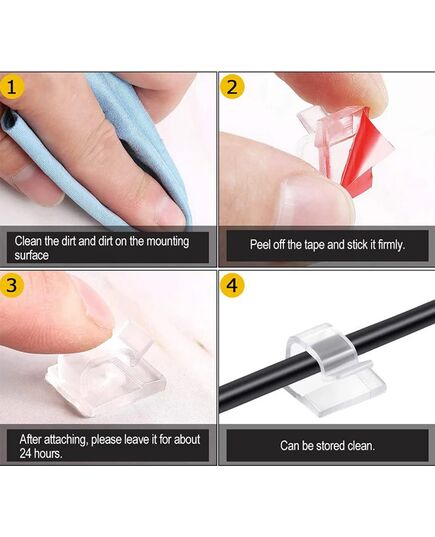 1

Clean the dirt and dirt on the mounting surface

2

Peel off the tape and stick it firmly.

3

After attaching, please leave it for about 24 hours.

4

Can be stored clean.