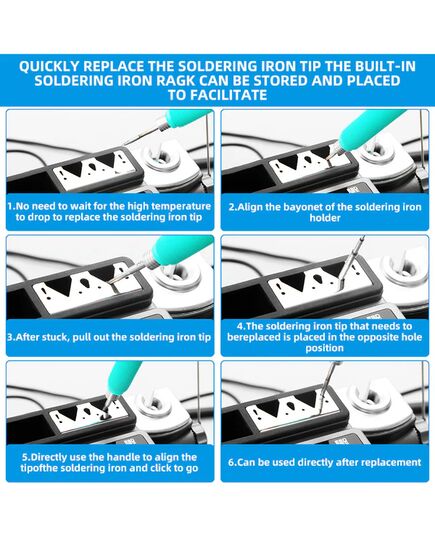 QUICKLY REPLACE THE SOLDERING IRON TIP THE BUILT-IN SOLDERING IRON RAGK CAN BE STORED AND PLACED TO FACILITATE

1.No need to wait for the high temperature to drop to replace the soldering iron tip

2.Align the bayonet of the soldering iron holder

3.After stuck, pull out the soldering iron tip

4.The soldering iron tip that needs to bereplaced is placed in the opposite hole position

5.Directly use the handle to align the tipofthe soldering iron and click to go

6.Can be used directly after replacement