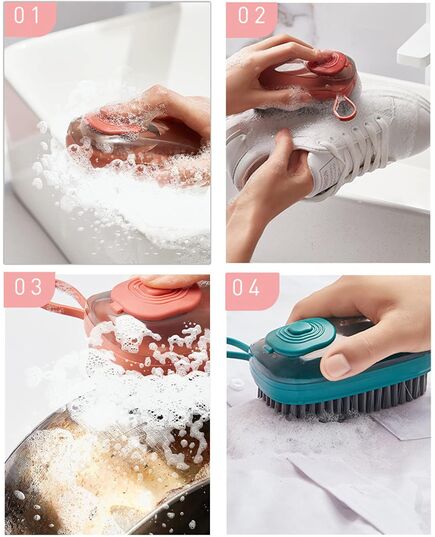 01

02

03

04