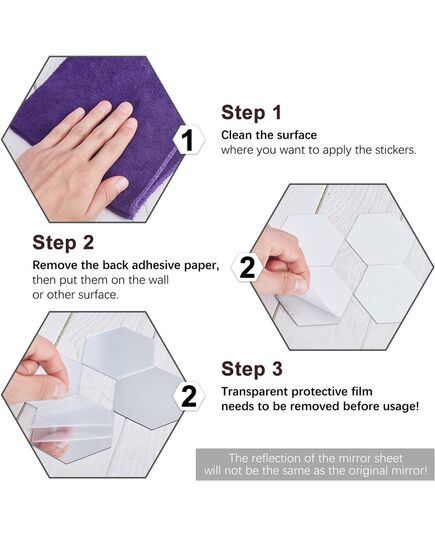 1

Step 1

Clean the surface
where you want to apply the stickers.

Step 2

Remove the back adhesive paper,
then put them on the wall
or other surface.

2

2

Step 3

Transparent protective film
needs to be removed before usage!

The reflection of the mirror sheet
will not be the same as the original mirror!