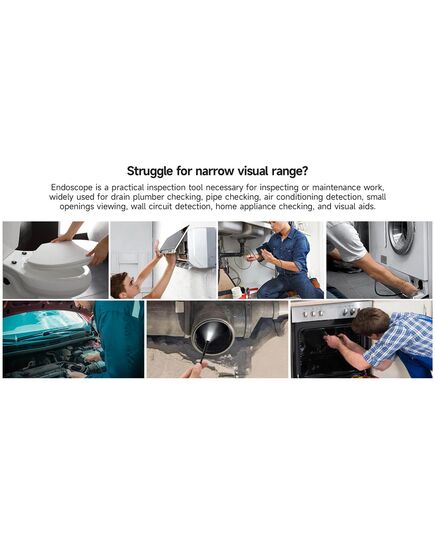 Struggle for narrow visual range?

Endoscope is a practical inspection tool necessary for inspecting or maintenance work, widely used for drain plumber checking, pipe checking, air conditioning detection, small openings viewing, wall circuit detection, home appliance checking, and visual aids.