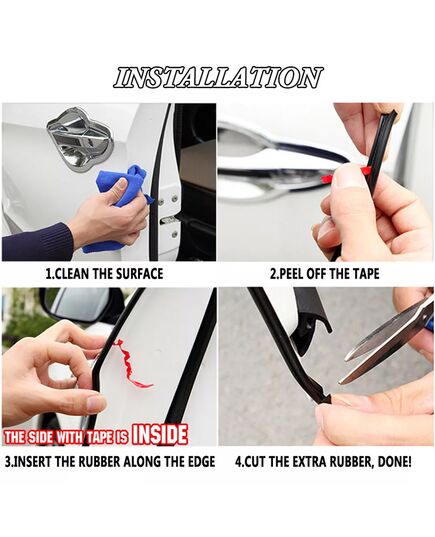 INSTALLATION

1.CLEAN THE SURFACE

2.PEEL OFF THE TAPE

THE SIDE WITH TAPE IS INSIDE

3.INSERT THE RUBBER ALONG THE EDGE

4.CUT THE EXTRA RUBBER, DONE!