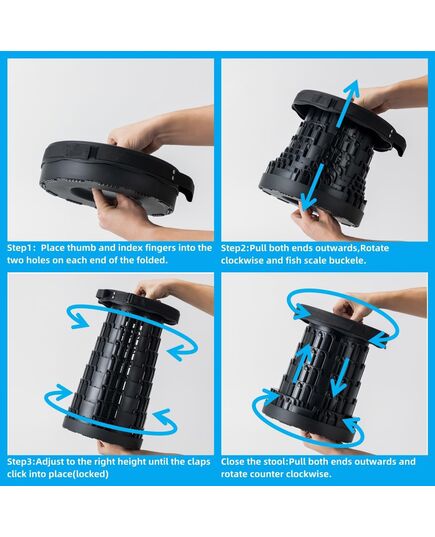 Step1:  Place thumb and index fingers into the two holes on each end of the folded.

Step2:Pull both ends outwards,Rotate clockwise and fish scale buckele.

Step3:Adjust to the right height until the claps click into place(locked)

Close the stool:Pull both ends outwards and rotate counter clockwise.