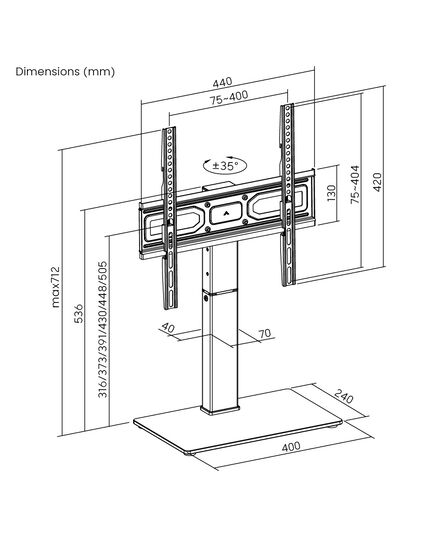 Dimensions (mm)

440

75~400

±35°

130

75~404

420

max712

536

316/373/391/430/448/505

40

70

240

400