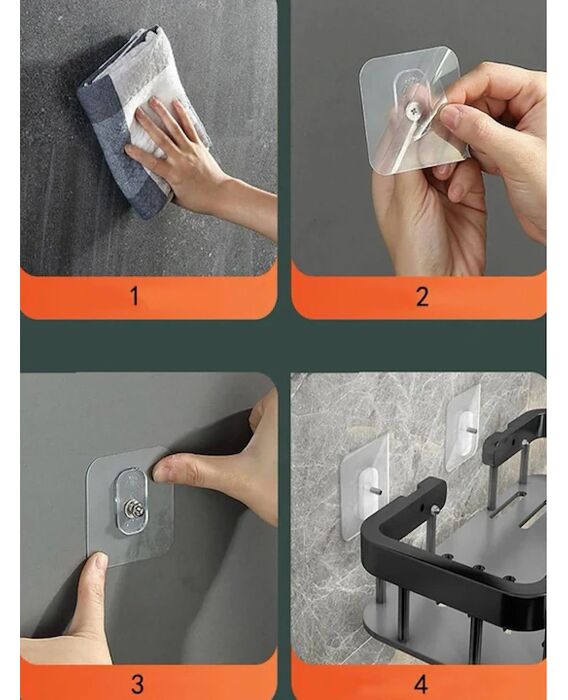 1

2

3

4