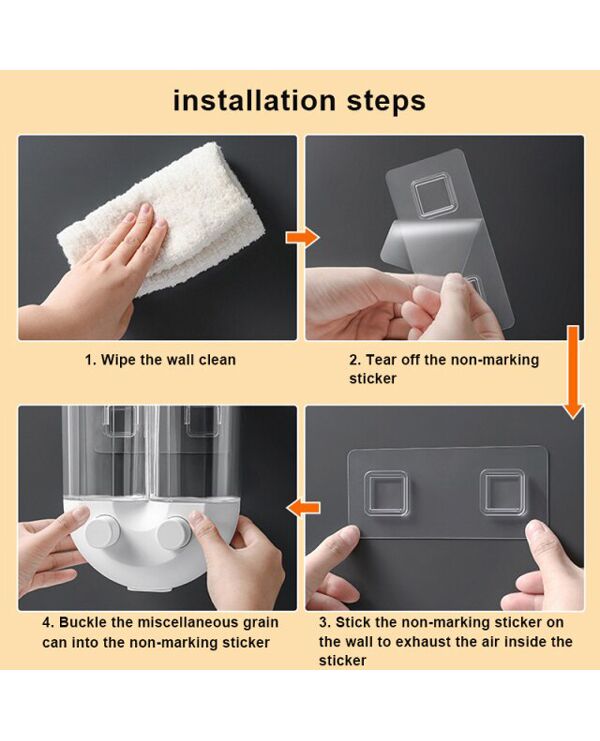 installation steps

1. Wipe the wall clean

2. Tear off the non-marking sticker

4. Buckle the miscellaneous grain can into the non-marking sticker

3. Stick the non-marking sticker on the wall to exhaust the air inside the sticker