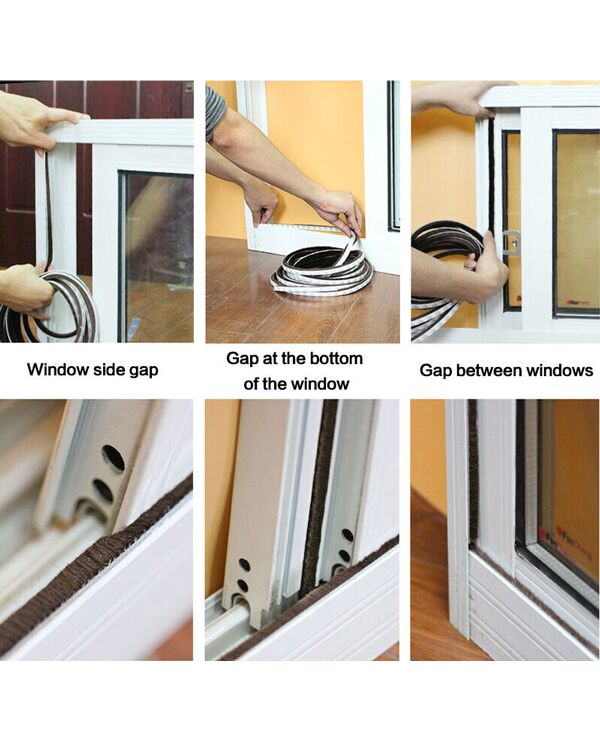 Window side gap

Gap at the bottom of the window

Gap between windows