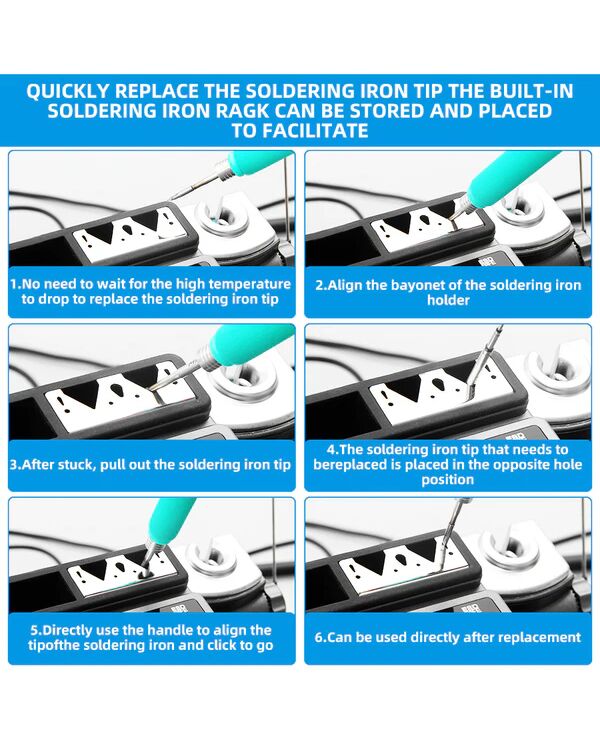 QUICKLY REPLACE THE SOLDERING IRON TIP THE BUILT-IN SOLDERING IRON RAGK CAN BE STORED AND PLACED TO FACILITATE

1.No need to wait for the high temperature to drop to replace the soldering iron tip

2.Align the bayonet of the soldering iron holder

3.After stuck, pull out the soldering iron tip

4.The soldering iron tip that needs to bereplaced is placed in the opposite hole position

5.Directly use the handle to align the tipofthe soldering iron and click to go

6.Can be used directly after replacement