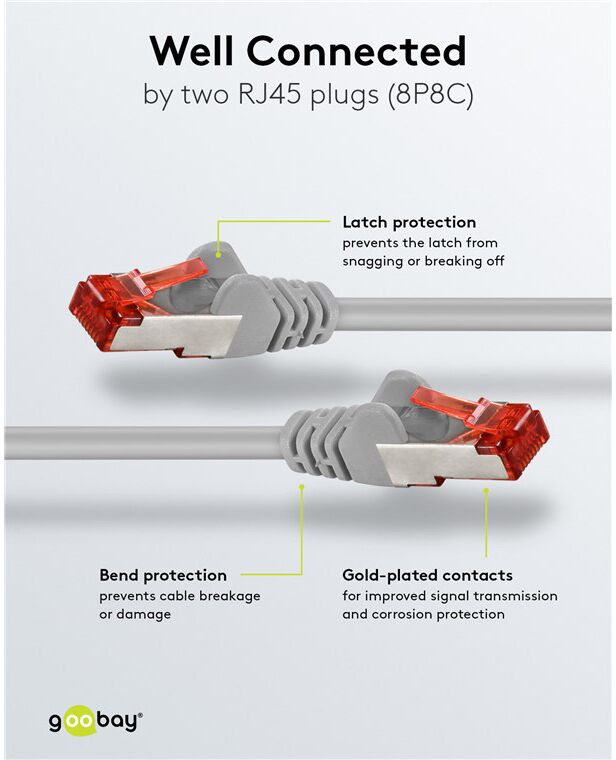 Well Connected
by two RJ45 plugs (8P8C)

Latch protection
prevents the latch from snagging or breaking off

Bend protection
prevents cable breakage or damage

Gold-plated contacts
for improved signal transmission and corrosion protection

goobay®