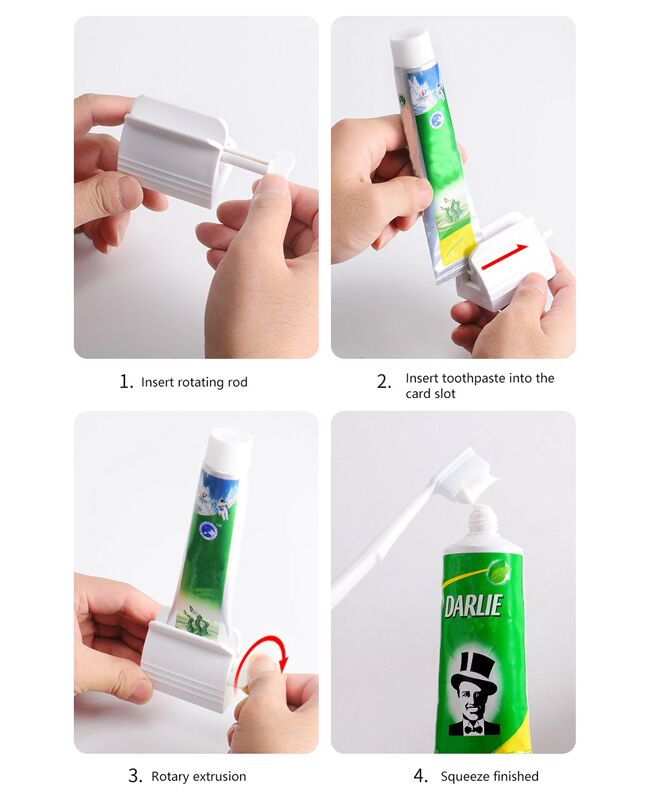 1. Insert rotating rod

2. Insert toothpaste into the card slot

3. Rotary extrusion

DARLIE

4. Squeeze finished