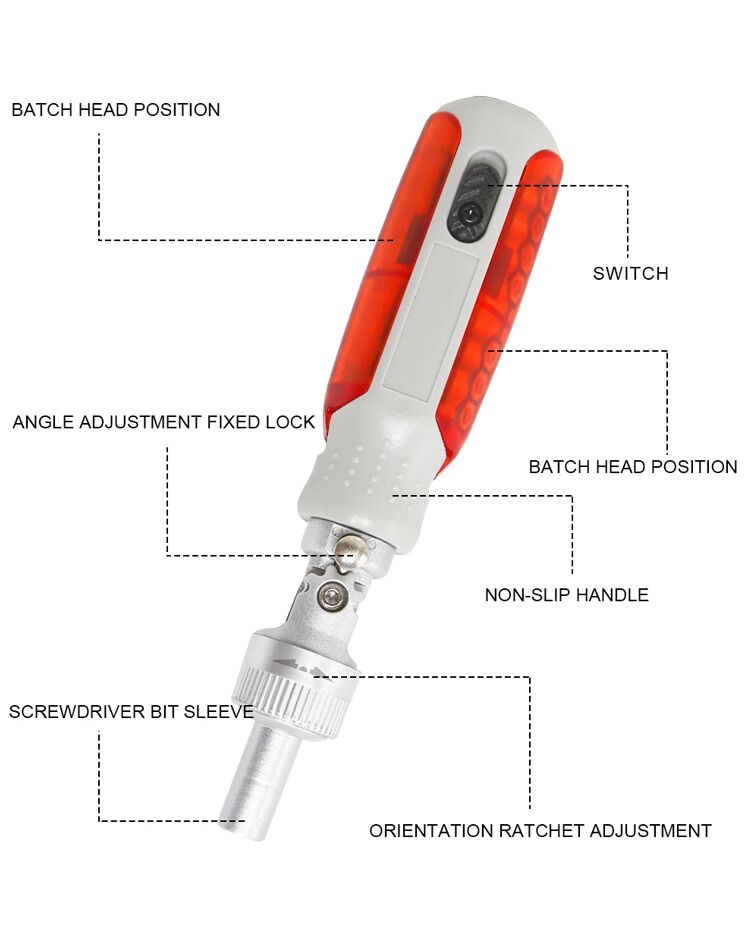 BATCH HEAD POSITION

SWITCH

ANGLE ADJUSTMENT FIXED LOCK

BATCH HEAD POSITION

NON-SLIP HANDLE

SCREWDRIVER BIT SLEEVE

ORIENTATION RATCHET ADJUSTMENT