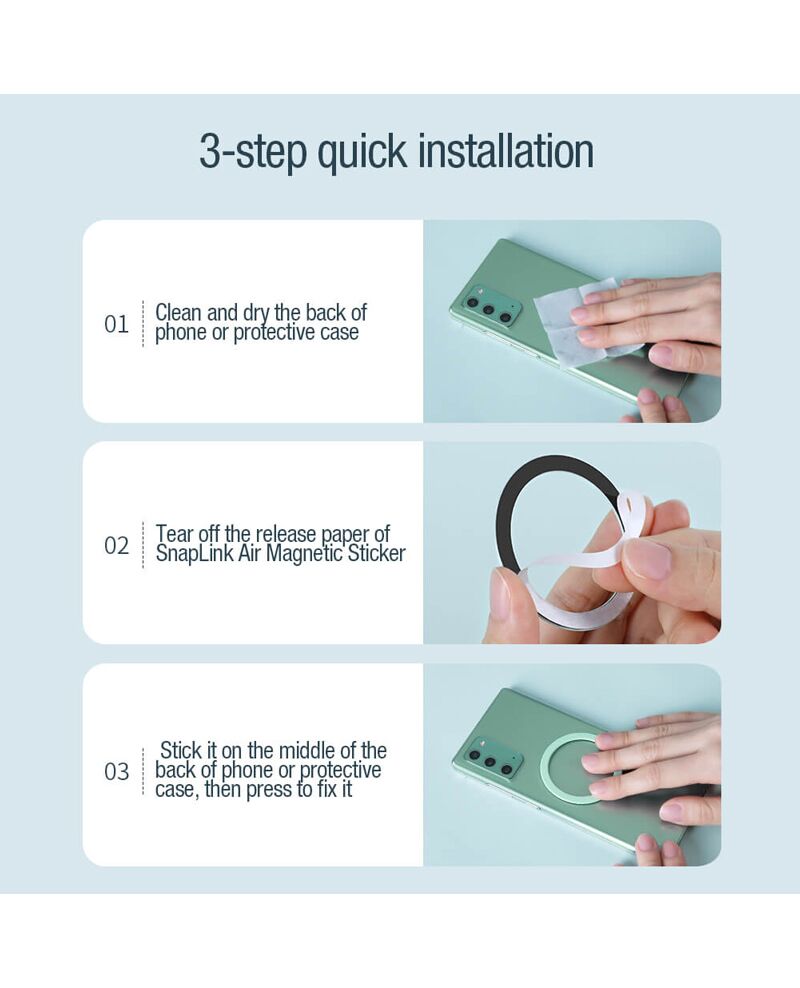 3-step quick installation

01 Clean and dry the back of phone or protective case

02 Tear off the release paper of SnapLink Air Magnetic Sticker

03 Stick it on the middle of the back of phone or protective case, then press to fix it