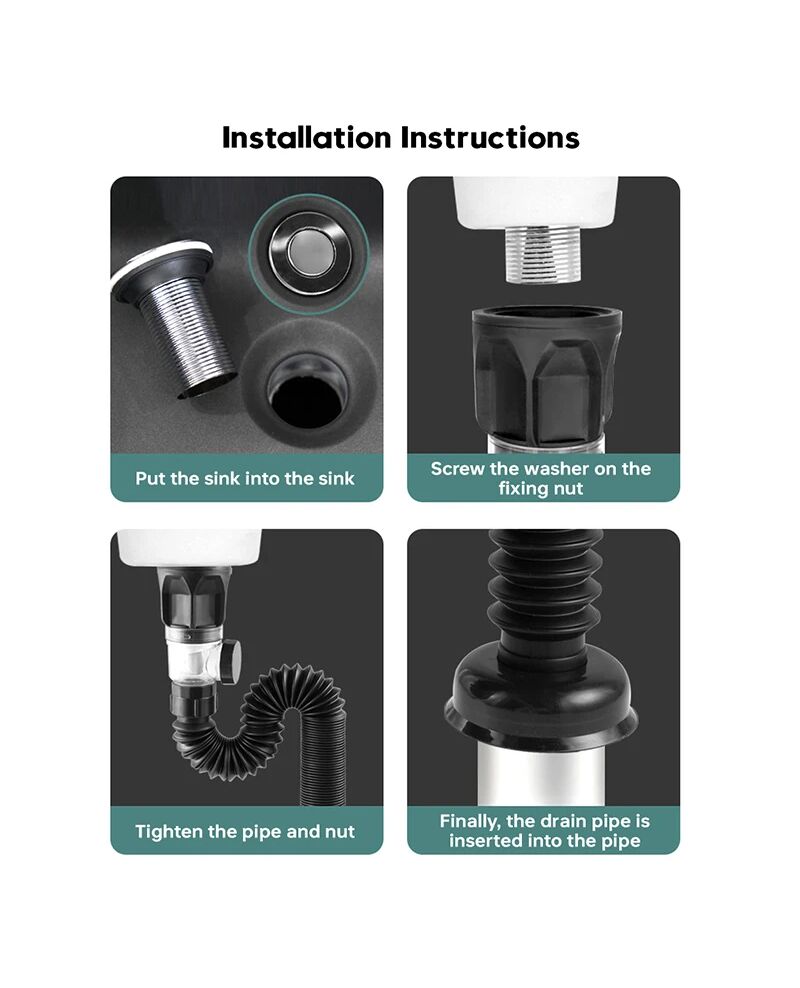 Installation Instructions

Put the sink into the sink

Screw the washer on the fixing nut

Tighten the pipe and nut

Finally, the drain pipe is inserted into the pipe