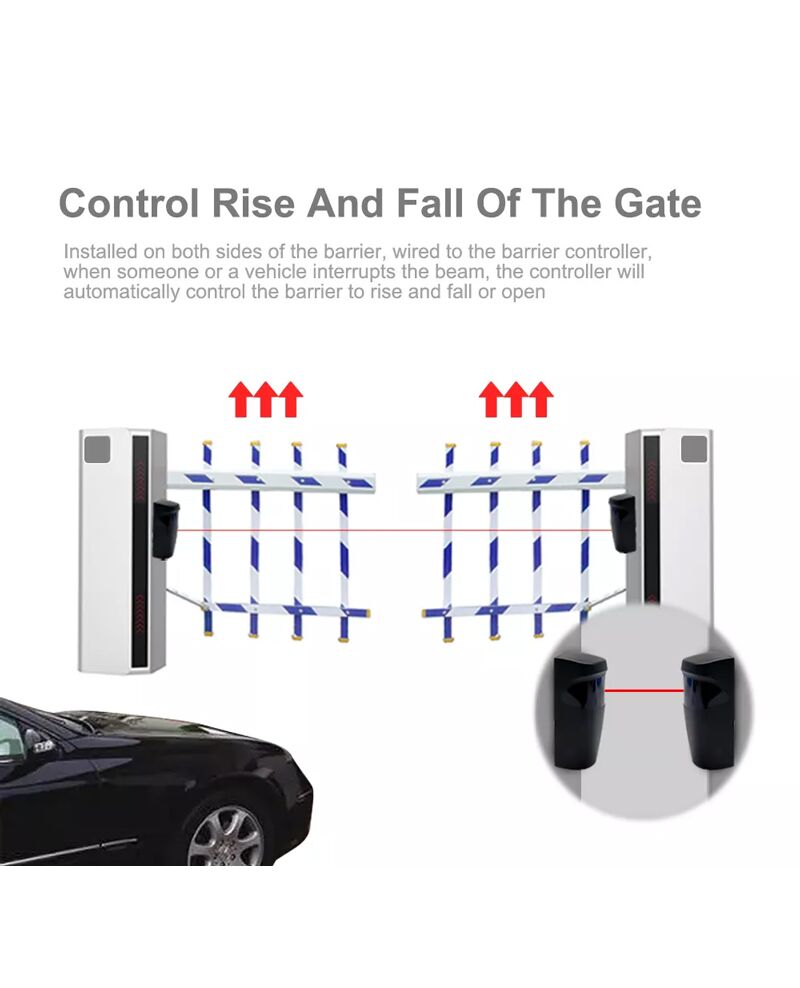 Control Rise And Fall Of The Gate

Installed on both sides of the barrier, wired to the barrier controller, when someone or a vehicle interrupts the beam, the controller will automatically control the barrier to rise and fall or open