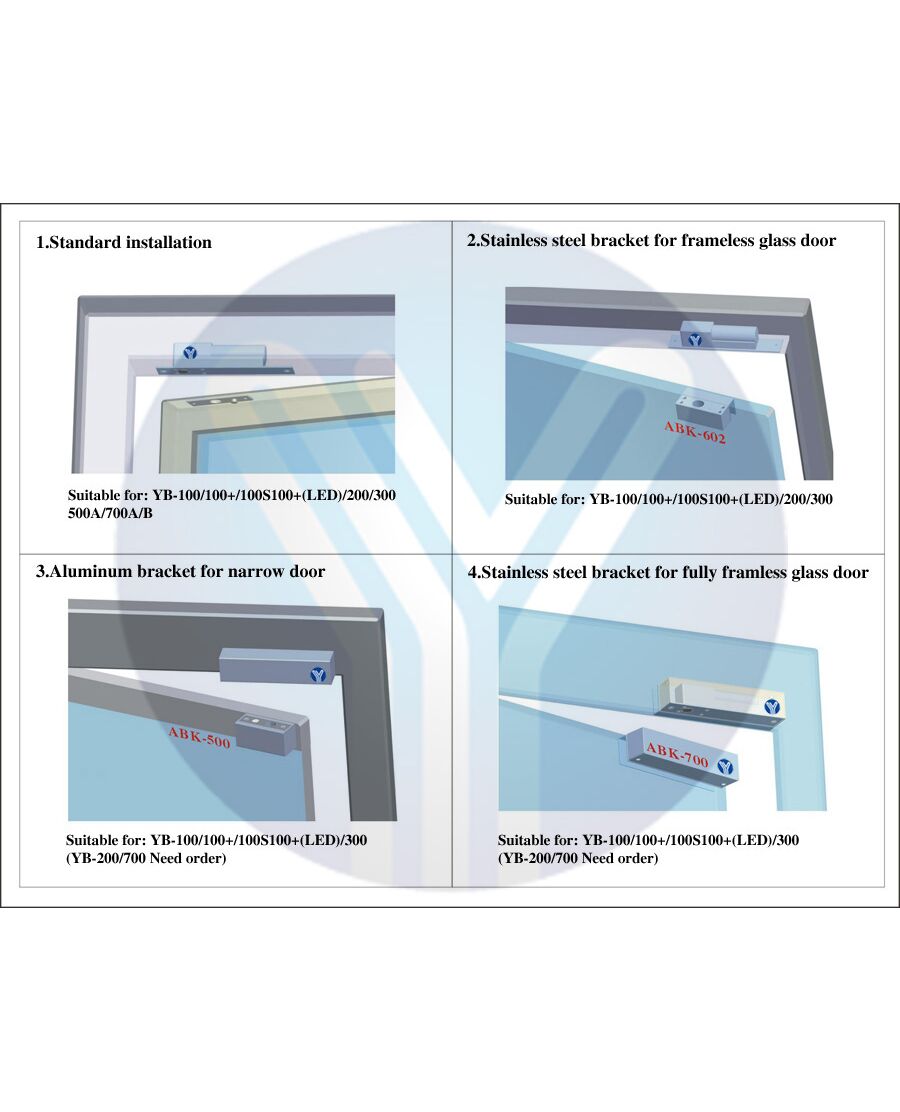 1.Standard installation

Suitable for: YB-100/100+/100S100+(LED)/200/300 500A/700A/B

2.Stainless steel bracket for frameless glass door

ABK-602

Suitable for: YB-100/100+/100S100+(LED)/200/300

3.Aluminum bracket for narrow door

ABK-500

Suitable for: YB-100/100+/100S100+(LED)/300 (YB-200/700 Need order)

4.Stainless steel bracket for fully framless glass door

ABK-700

Suitable for: YB-100/100+/100S100+(LED)/300 (YB-200/700 Need order)